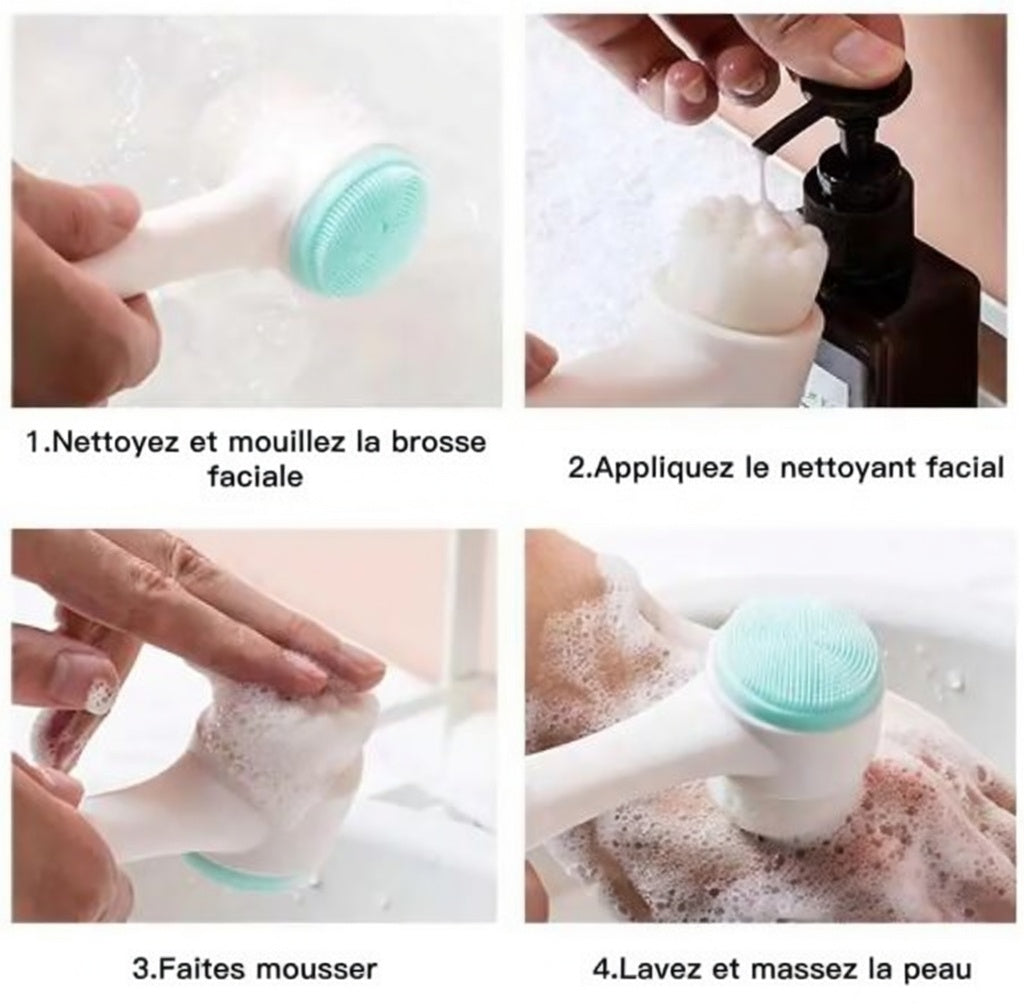 1.Nettoyez et mouillez la brosse faciale

2.Appliquez le nettoyant facial

3.Faites mousser

4.Lavez et massez la peau